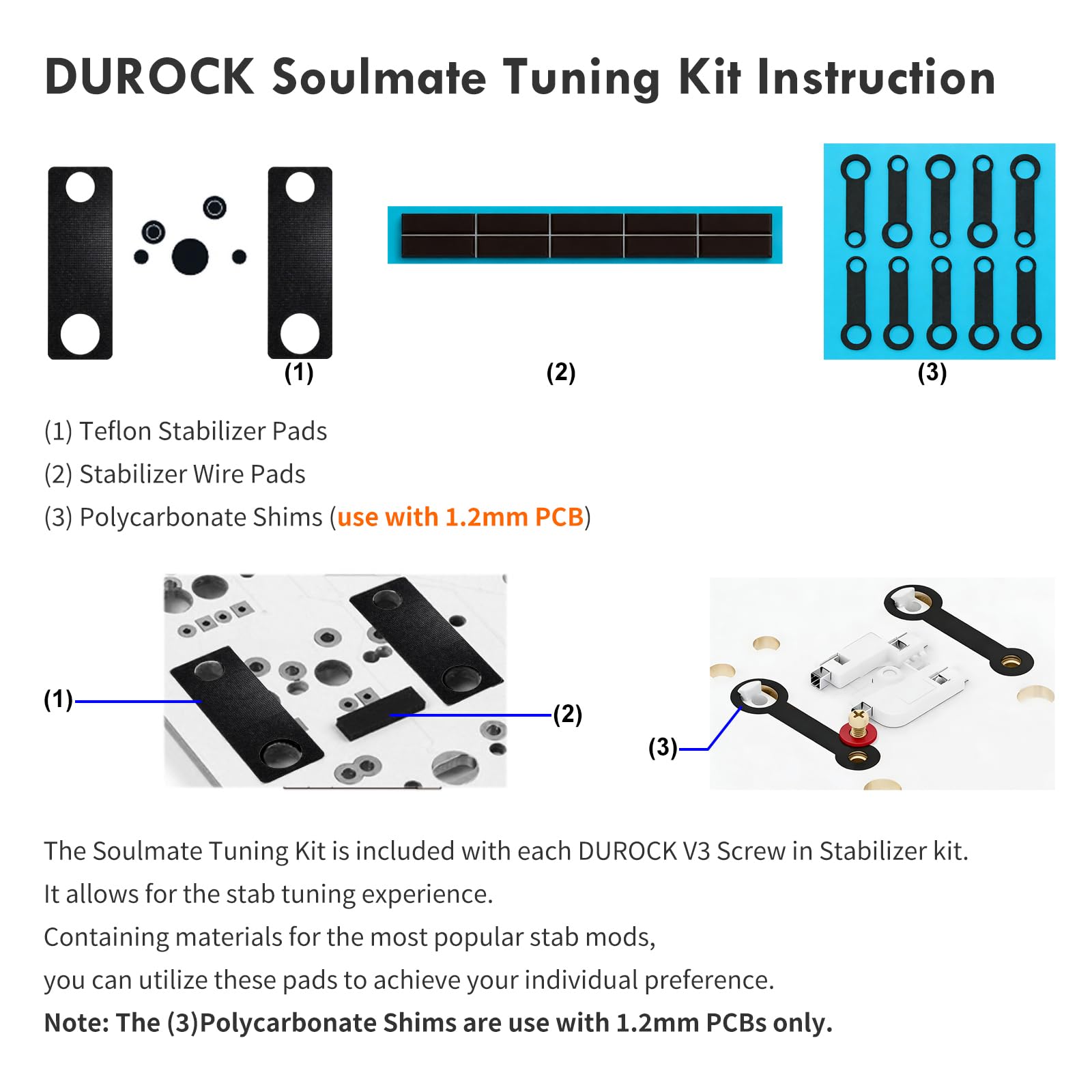 DUROCK Soulmate Tuning Kit Instruction

(1)

(2)

(3)

(1) Teflon Stabilizer Pads

(2) Stabilizer Wire Pads

(3) Polycarbonate Shims (use with 1.2mm PCB)

(1)

(2)

(3)

The Soulmate Tuning Kit is included with each DUROCK V3 Screw in Stabilizer kit.
It allows for the stab tuning experience.
Containing materials for the most popular stab mods,
you can utilize these pads to achieve your individual preference.
Note: The (3)Polycarbonate Shims are use with 1.2mm PCBs only.